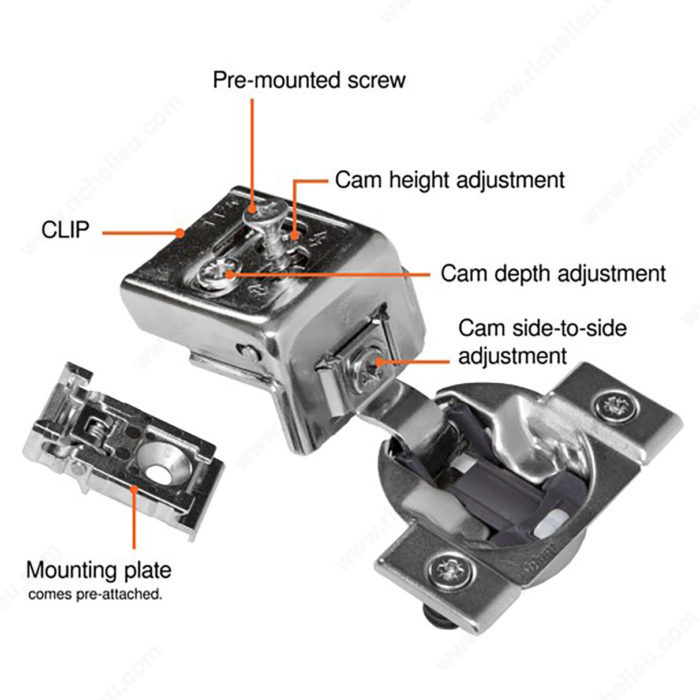 Pre-mounted screw

Cam height adjustment

CLIP

Cam depth adjustment

Cam side-to-side adjustment

Mounting plate
comes pre-attached.

www.richelieu.com